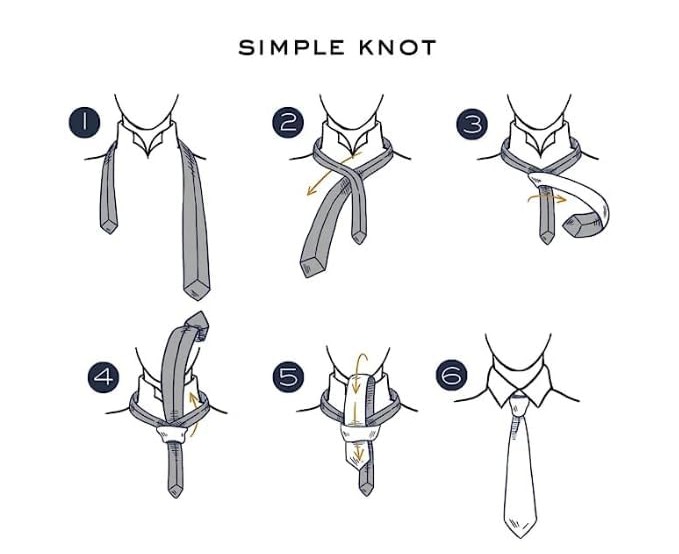 SIMPLE KNOT

1

2

3

4

5

6