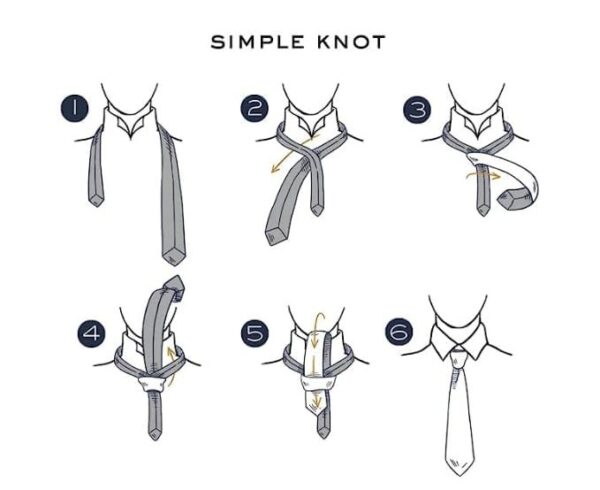 SIMPLE KNOT

1

2

3

4

5

6